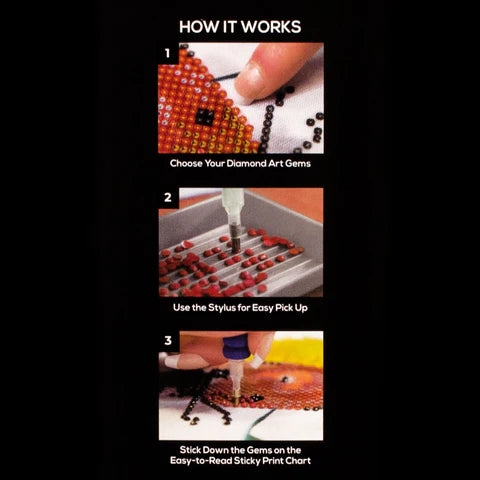 HOW IT WORKS

1

Choose Your Diamond Art Gems

2

Use the Stylus for Easy Pick Up

3

Stick Down the Gems on the Easy-to-Read Sticky Print Chart